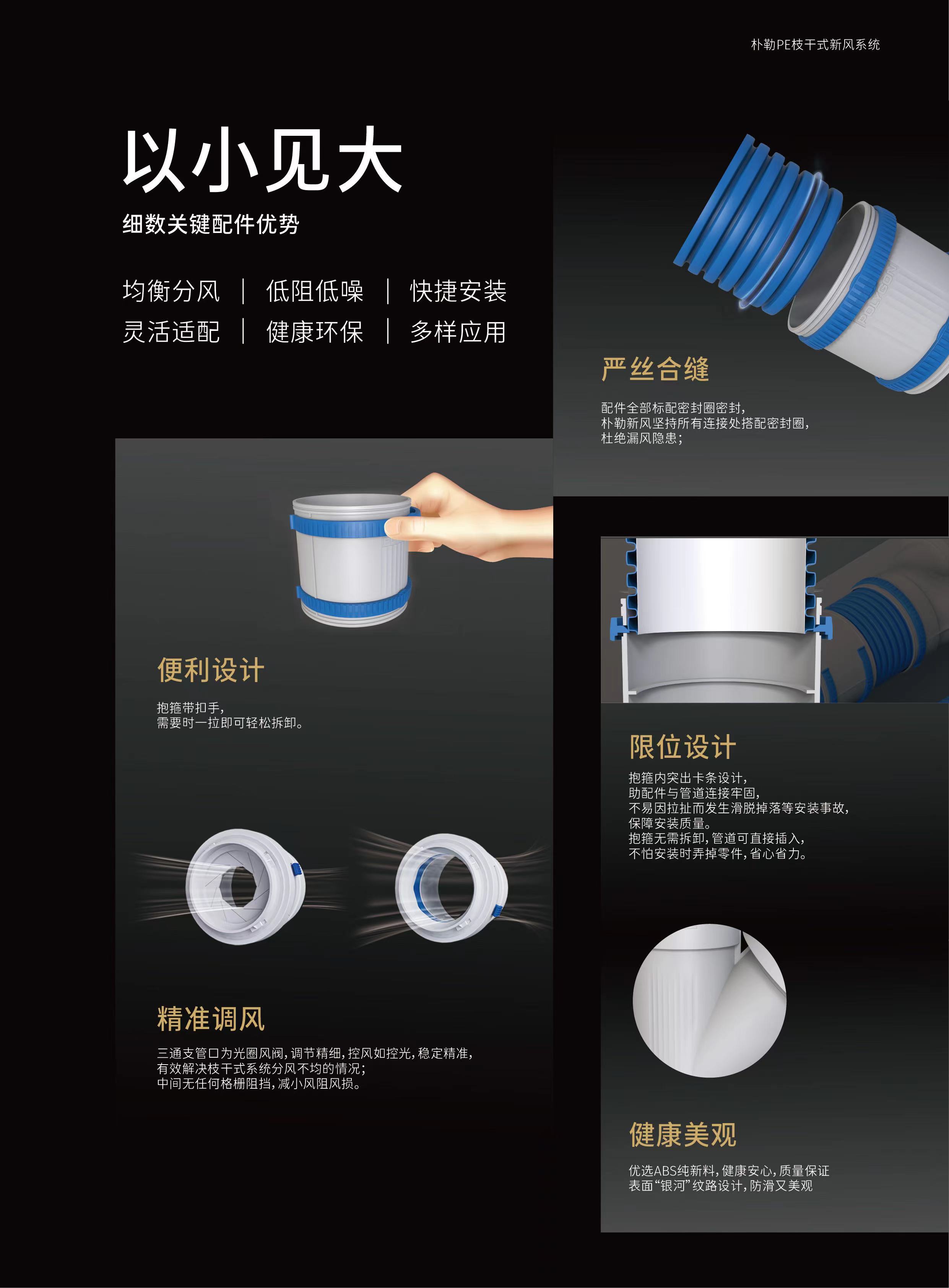 朴勒PE枝干式新风系统

以小见大

细数关键配件优势

均衡分风 | 低阻低噪 | 快捷安装
灵活适配 | 健康环保 | 多样应用

POLYGON

严丝合缝

配件全部标配密封圈密封，
朴勒新风坚持所有连接处搭配密封圈，
杜绝漏风隐患；

便利设计

抱箍带扣手，
需要时一拉即可轻松拆卸。

限位设计

抱箍内突出卡条设计，
助配件与管道连接牢固，
不易因拉扯而发生滑脱掉落等安装事故，
保障安装质量。
抱箍无需拆卸，管道可直接插入，
不怕安装时弄掉零件，省心省力。

精准调风

三通支管口为光圈风阀，调节精细，控风如控光，稳定精准，
有效解决枝干式系统分风不均的情况；
中间无任何格栅阻挡，减小风阻风损。

健康美观

优选ABS纯新料，健康安心，质量保证
表面“银河”纹路设计，防滑又美观